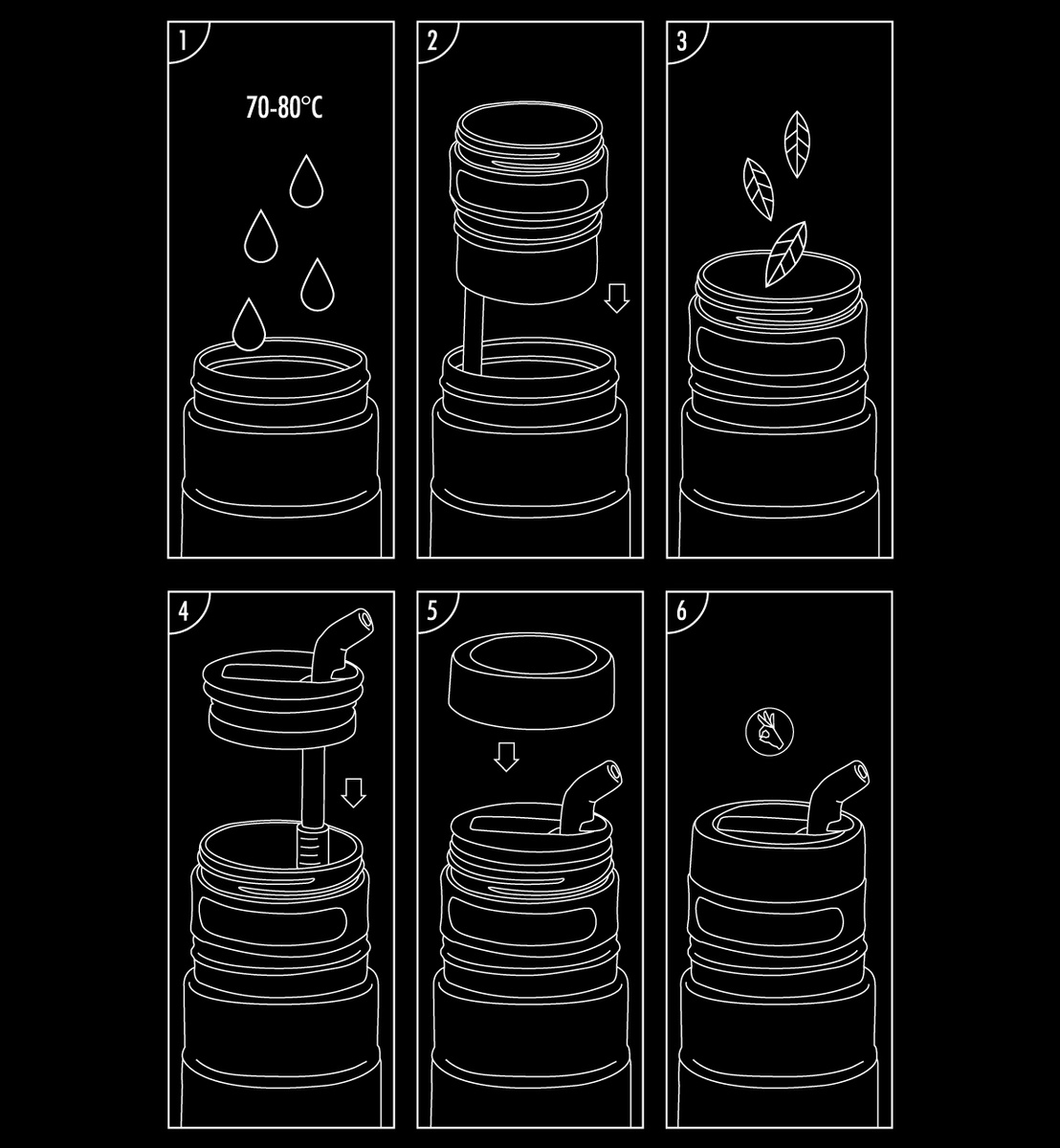 1
70-80°C
2
3
4
5
6